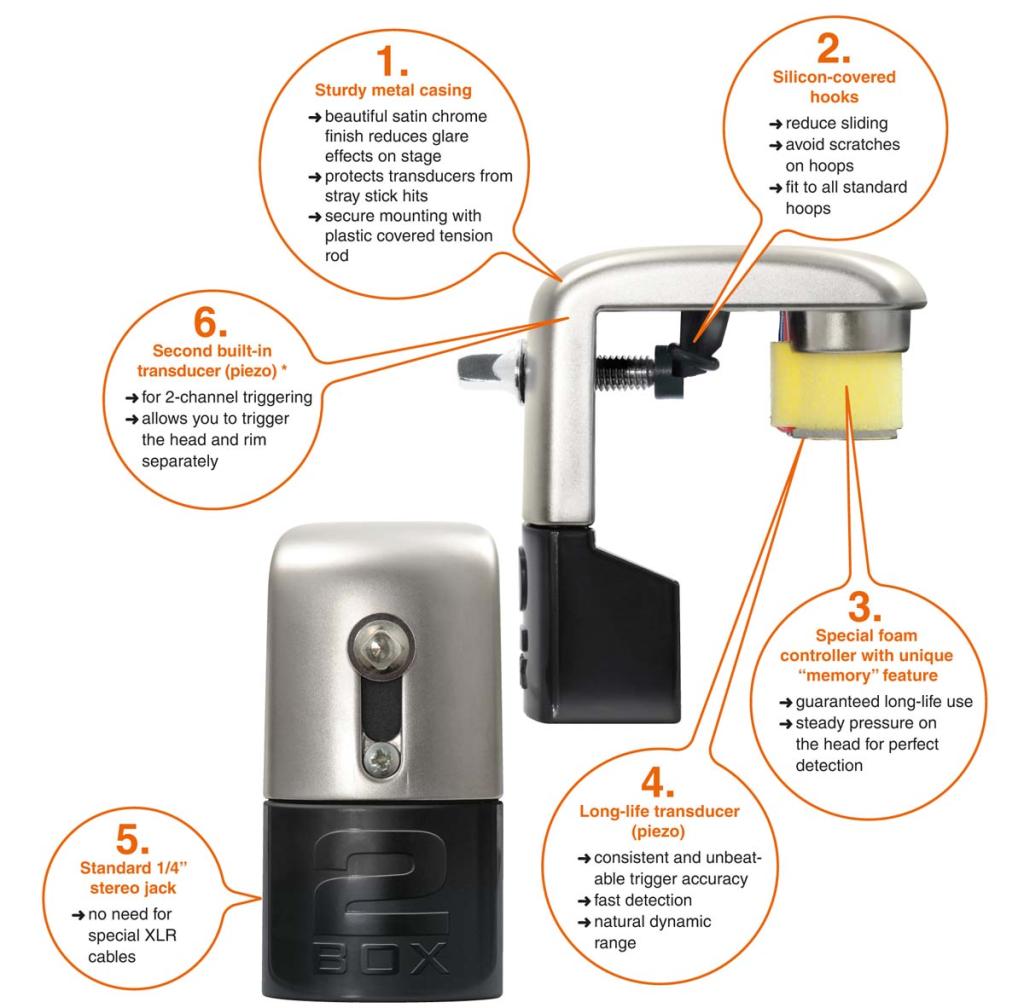 1.
Sturdy metal casing
→ beautiful satin chrome finish reduces glare effects on stage
→ protects transducers from stray stick hits
→ secure mounting with plastic covered tension rod

2.
Silicon-covered hooks
→ reduce sliding
→ avoid scratches on hoops
→ fit to all standard hoops

6.
Second built-in transducer (piezo) *
→ for 2-channel triggering
→ allows you to trigger the head and rim separately

3.
Special foam controller with unique "memory" feature
→ guaranteed long-life use
→ steady pressure on the head for perfect detection

4.
Long-life transducer (piezo)
→ consistent and unbeatable trigger accuracy
→ fast detection
→ natural dynamic range

5.
Standard 1/4" stereo jack
→ no need for special XLR cables

2
BOX